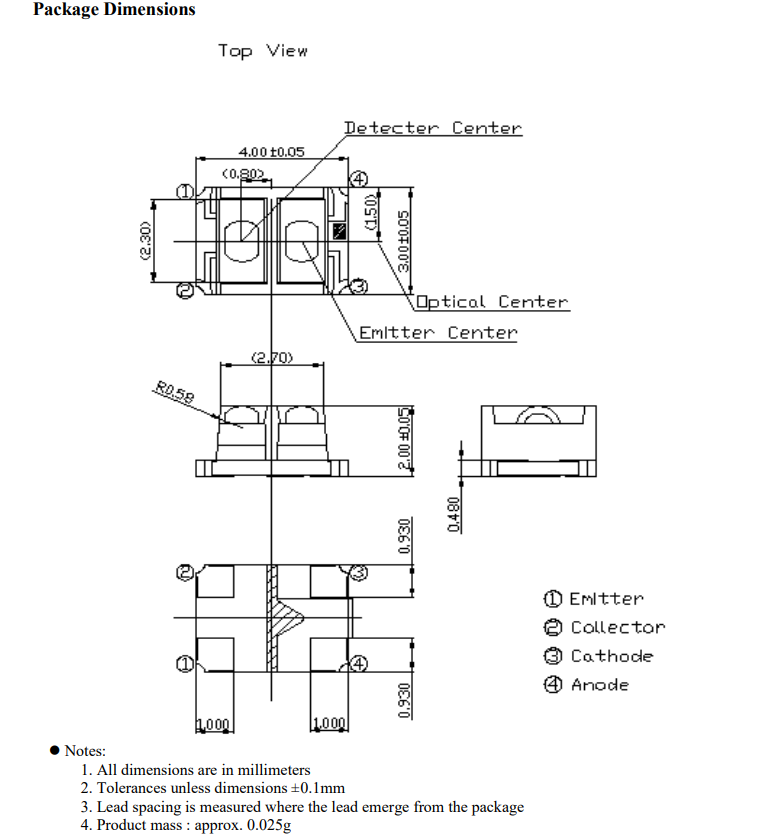 Package Dimensions

Top View

Detecter Center

4.00±0.05

(0.80)

①

④

(2.30)

(1.50)

3.00±0.05

②

③

Optical Center

Emitter Center

(2.70)

R0.58

2.00±0.05

0.480

0.930

②

③

①

④

0.930

1.000

1.000

① Emitter
② Collector
③ Cathode
④ Anode

● Notes:
1. All dimensions are in millimeters
2. Tolerances unless dimensions ±0.1mm
3. Lead spacing is measured where the lead emerge from the package
4. Product mass : approx. 0.025g