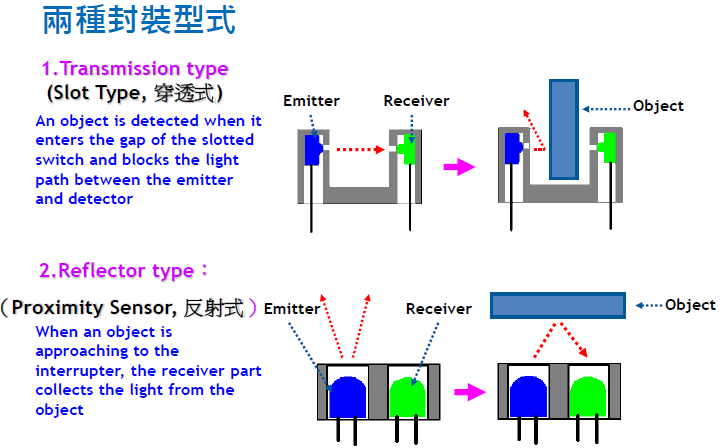 兩種封裝型式

1.Transmission type
(Slot Type, 穿透式)

An object is detected when it enters the gap of the slotted switch and blocks the light path between the emitter and detector

Emitter

Receiver

Object

2.Reflector type：
（Proximity Sensor, 反射式）

When an object is approaching to the interrupter, the receiver part collects the light from the object

Emitter

Receiver

Object